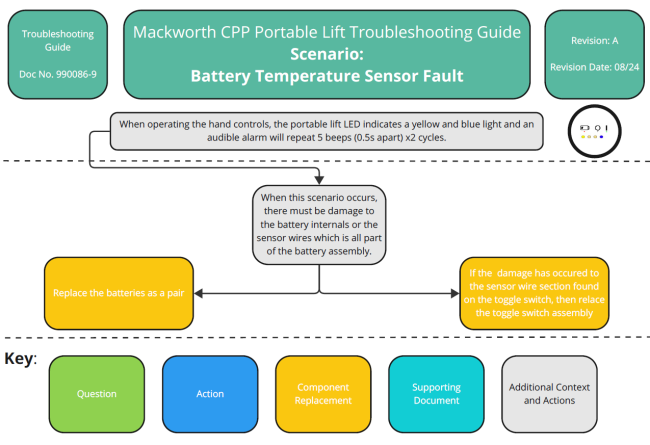 Troubleshooting Guide

Doc No. 990086-9

Mackworth CPP Portable Lift Troubleshooting Guide
Scenario:
Battery Temperature Sensor Fault

Revision: A

Revision Date: 08/24

When operating the hand controls, the portable lift LED indicates a yellow and blue light and an audible alarm will repeat 5 beeps (0.5s apart) x2 cycles.

When this scenario occurs, there must be damage to the battery internals or the sensor wires which is all part of the battery assembly.

Replace the batteries as a pair

If the damage has occured to the sensor wire section found on the toggle switch, then relace the toggle switch assembly

Key:

Question

Action

Component Replacement

Supporting Document

Additional Context and Actions