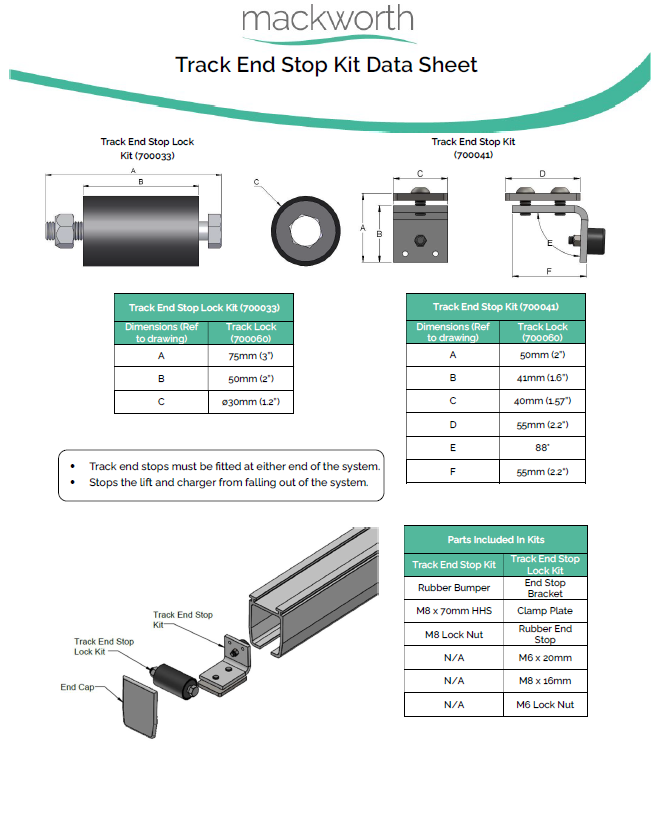 mackworth

Track End Stop Kit Data Sheet

Track End Stop Lock Kit (700033)

A

B

C

Track End Stop Kit (700041)

C

A

B

D

E

F

| Track End Stop Lock Kit (700033) | |
|---|---|
| Dimensions (Ref to drawing) | Track Lock (700060) |
| A | 75mm (3") |
| B | 50mm (2") |
| C | ø30mm (1.2") |

| Track End Stop Kit (700041) | |
|---|---|
| Dimensions (Ref to drawing) | Track Lock (700060) |
| A | 50mm (2") |
| B | 41mm (1.6") |
| C | 40mm (1.57") |
| D | 55mm (2.2") |
| E | 88° |
| F | 55mm (2.2") |

• Track end stops must be fitted at either end of the system.
• Stops the lift and charger from falling out of the system.

Track End Stop Kit

Track End Stop Lock Kit

End Cap

| Parts Included In Kits | |
|---|---|
| Track End Stop Kit | Track End Stop Lock Kit |
| Rubber Bumper | End Stop Bracket |
| M8 x 70mm HHS | Clamp Plate |
| M8 Lock Nut | Rubber End Stop |
| N/A | M6 x 20mm |
| N/A | M8 x 16mm |
| N/A | M6 Lock Nut |